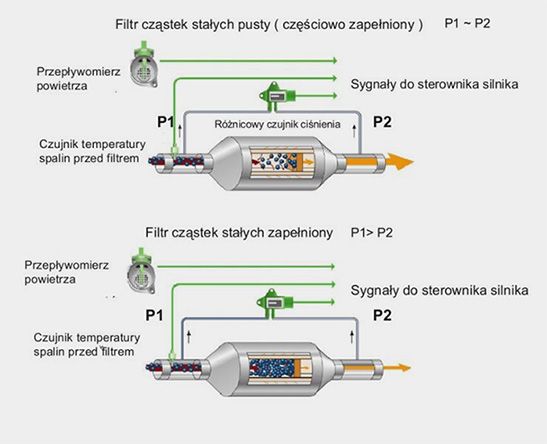 Filtr cząstek stałych pusty ( częściowo zapełniony )   P1 ~ P2

Przepływomierz powietrza

Sygnały do sterownika silnika

P1

Różnicowy czujnik ciśnienia

P2

Czujnik temperatury spalin przed filtrem

Filtr cząstek stałych zapełniony   P1> P2

Przepływomierz powietrza

Sygnały do sterownika silnika

P1

P2

Czujnik temperatury spalin przed filtrem